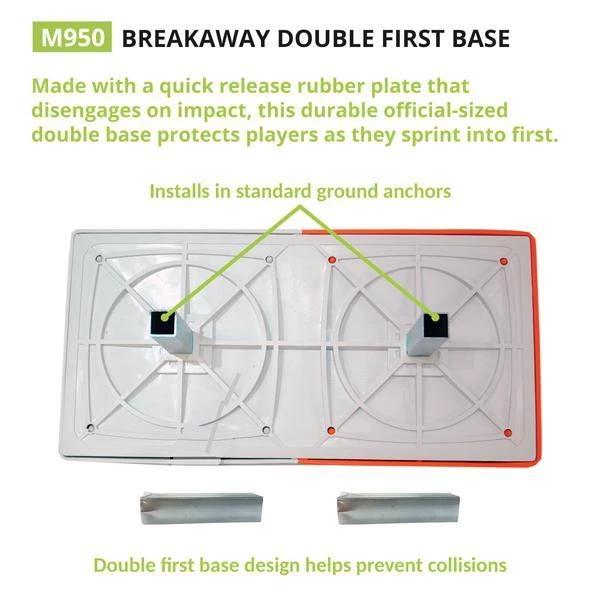 M950 BREAKAWAY DOUBLE FIRST BASE

Made with a quick release rubber plate that disengages on impact, this durable official-sized double base protects players as they sprint into first.

Installs in standard ground anchors

Double first base design helps prevent collisions